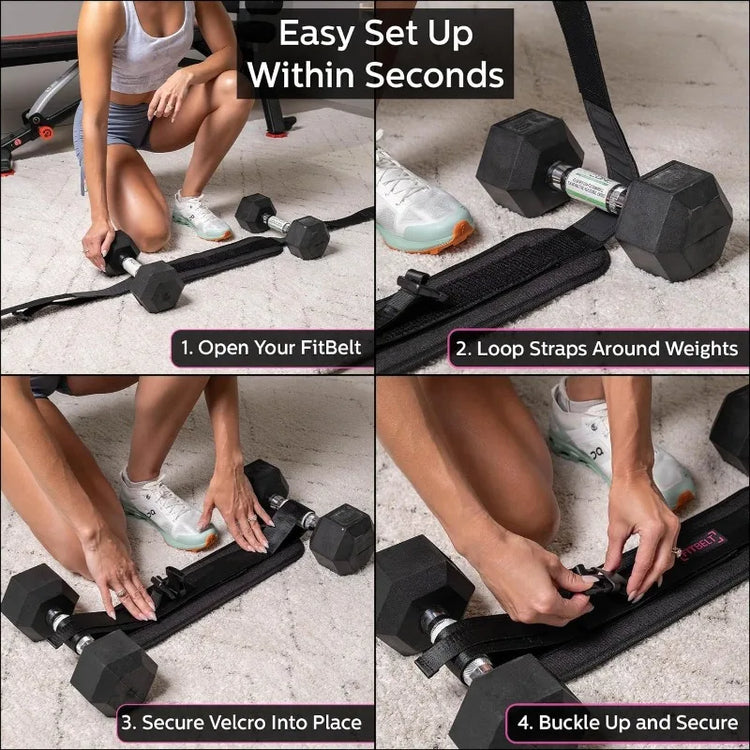 Easy Set Up Within Seconds

1. Open Your FitBelt

2. Loop Straps Around Weights

3. Secure Velcro Into Place

FITBELT

4. Buckle Up and Secure